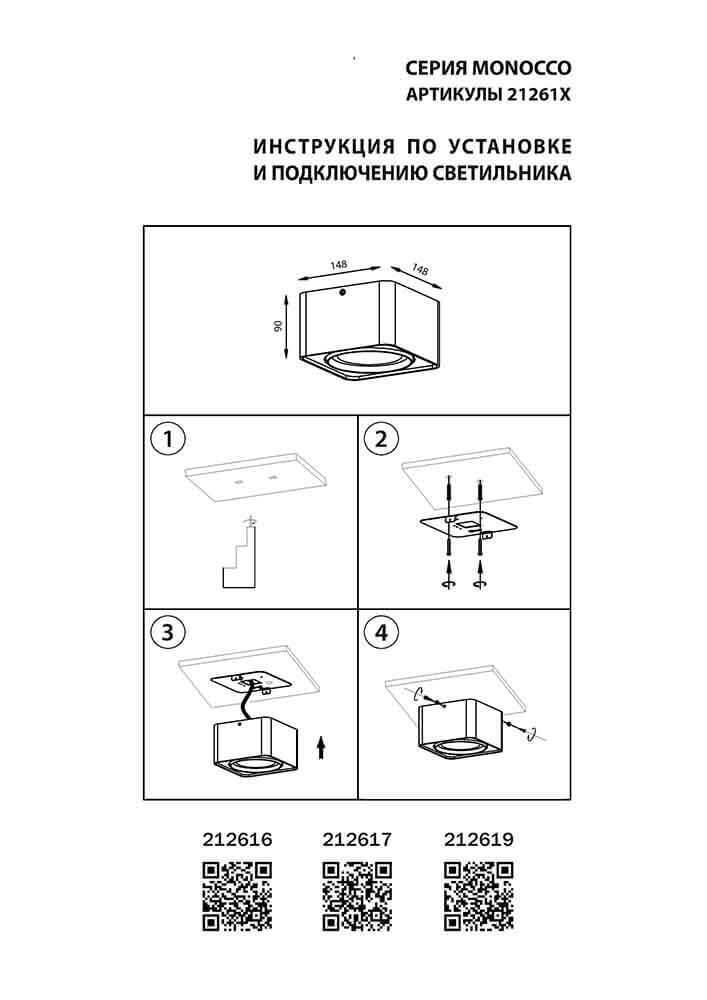 СЕРИЯ MONOCCO
АРТИКУЛЫ 21261X

ИНСТРУКЦИЯ ПО УСТАНОВКЕ
И ПОДКЛЮЧЕНИЮ СВЕТИЛЬНИКА

148
148
90

1

2

3

4

212616
212617
212619