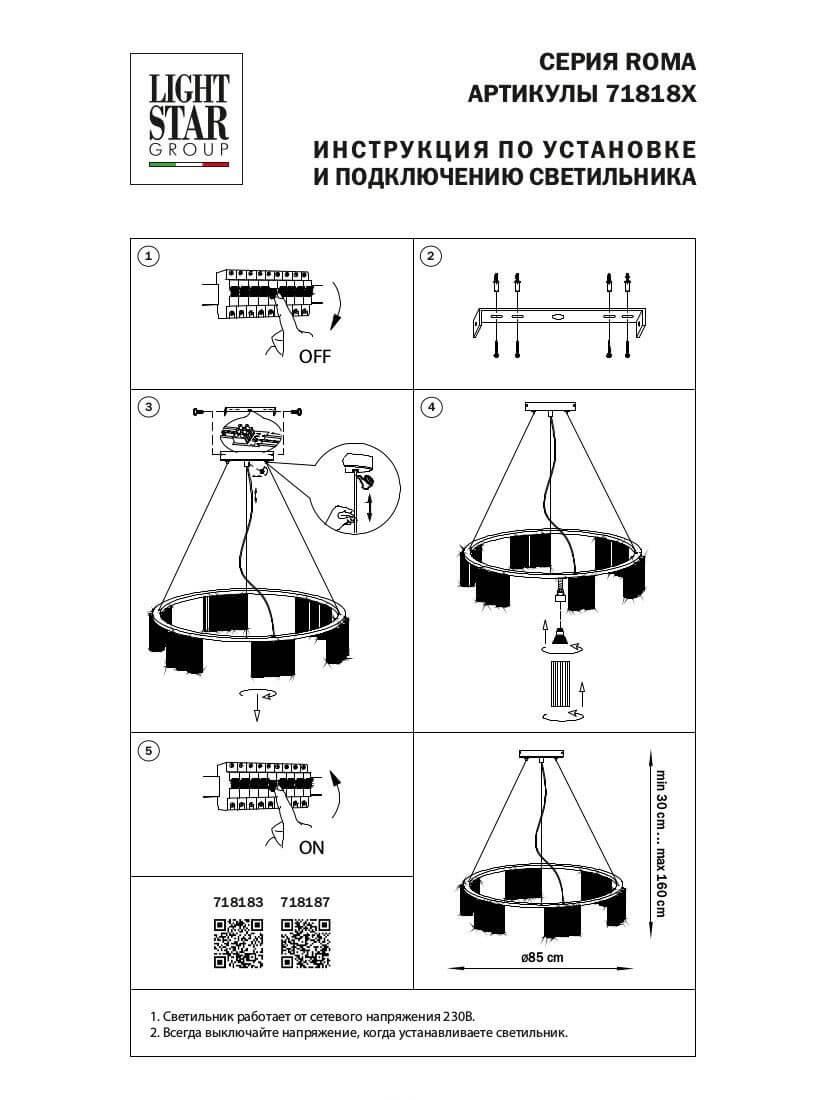 LIGHT STAR GROUP

СЕРИЯ ROMA
АРТИКУЛЫ 71818X

ИНСТРУКЦИЯ ПО УСТАНОВКЕ
И ПОДКЛЮЧЕНИЮ СВЕТИЛЬНИКА

1
OFF

2

3

4

5
ON

718183 718187

min 30 cm ... max 160 cm
ø85 cm

1. Светильник работает от сетевого напряжения 230В.
2. Всегда выключайте напряжение, когда устанавливаете светильник.