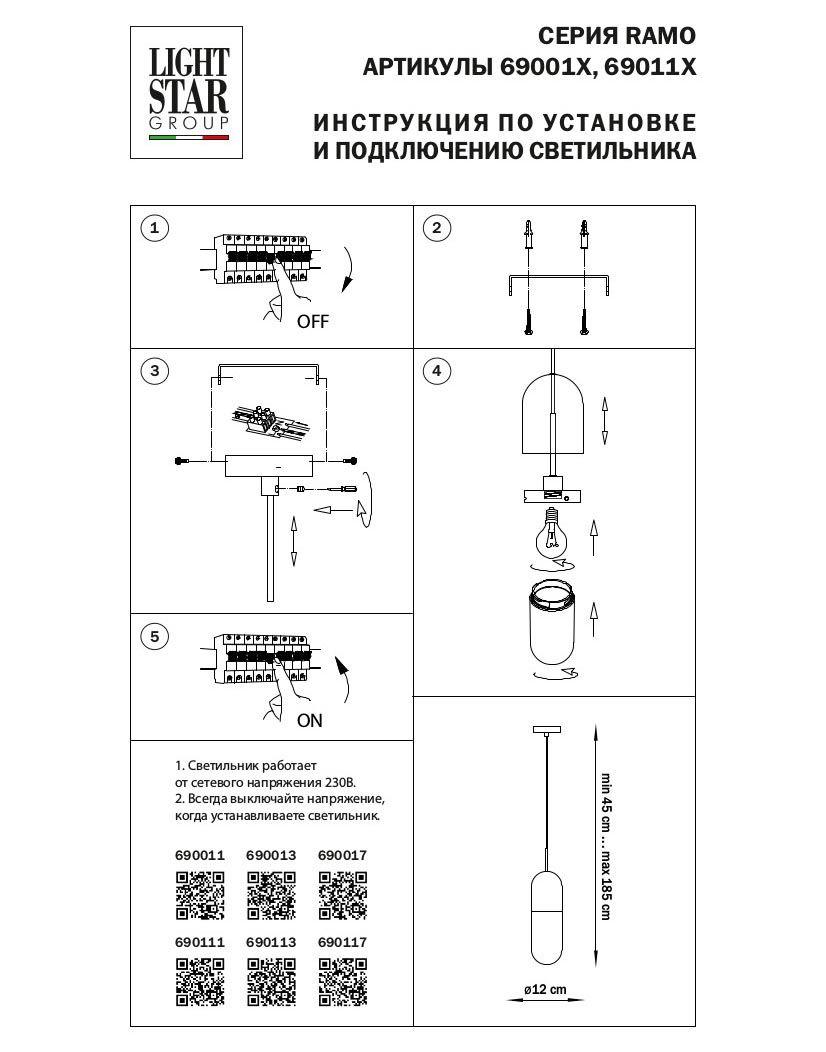 LIGHT STAR GROUP

СЕРИЯ RAMO
АРТИКУЛЫ 69001X, 69011X

ИНСТРУКЦИЯ ПО УСТАНОВКЕ
И ПОДКЛЮЧЕНИЮ СВЕТИЛЬНИКА

1

OFF

2

3

4

5

ON

1. Светильник работает от сетевого напряжения 230В.
2. Всегда выключайте напряжение, когда устанавливаете светильник.

690011 690013 690017

690111 690113 690117

min 45 cm ... max 185 cm

ø12 cm