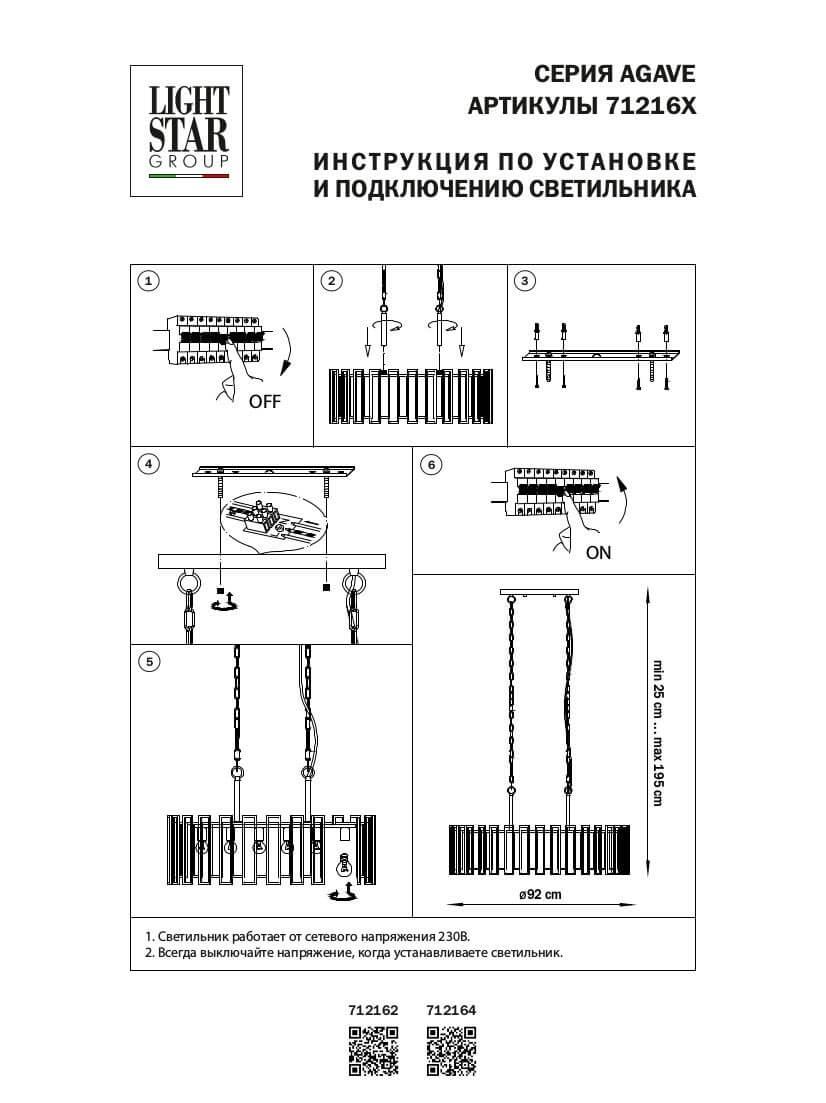 LIGHT STAR GROUP

СЕРИЯ AGAVE
АРТИКУЛЫ 71216X

ИНСТРУКЦИЯ ПО УСТАНОВКЕ
И ПОДКЛЮЧЕНИЮ СВЕТИЛЬНИКА

1

OFF

2

3

4

6

ON

5

min 25 cm ... max 195 cm

ø92 cm

1. Светильник работает от сетевого напряжения 230В.
2. Всегда выключайте напряжение, когда устанавливаете светильник.

712162 712164