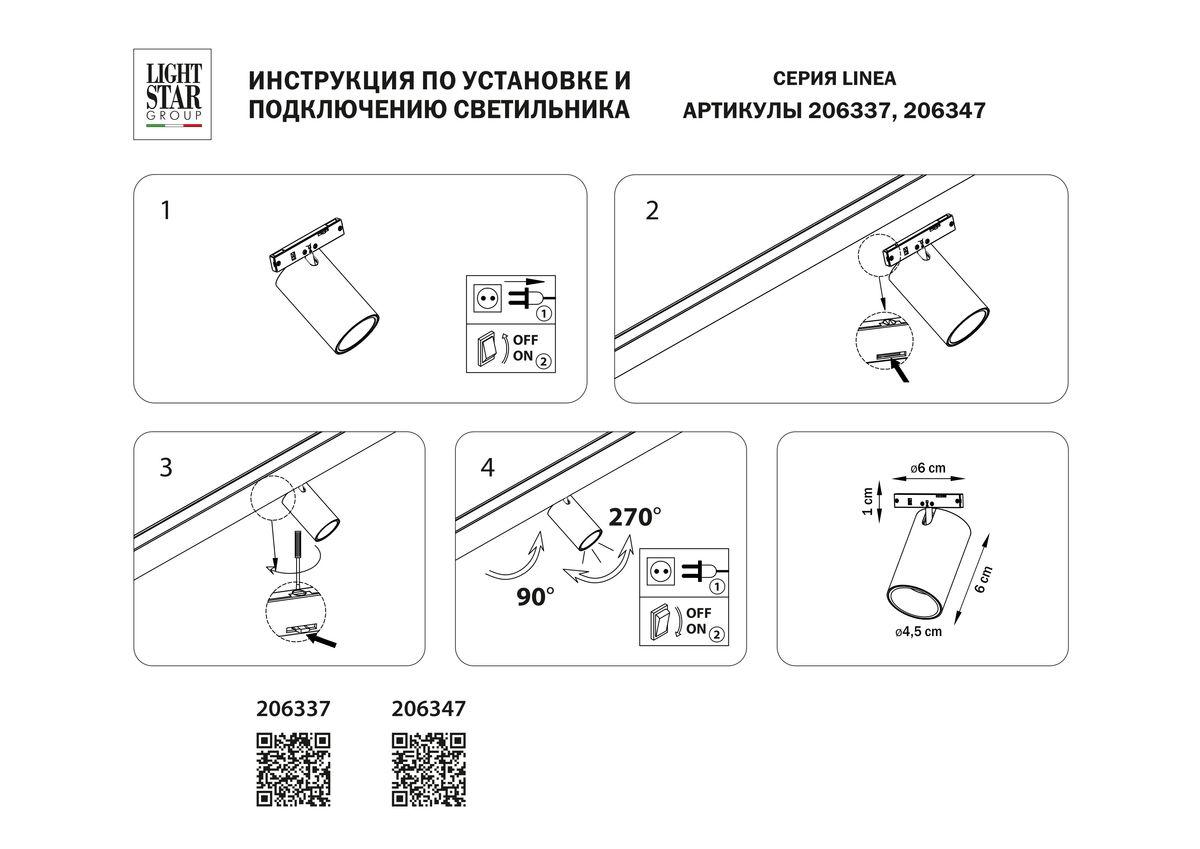 LIGHT STAR GROUP

ИНСТРУКЦИЯ ПО УСТАНОВКЕ И ПОДКЛЮЧЕНИЮ СВЕТИЛЬНИКА

СЕРИЯ LINEA
АРТИКУЛЫ 206337, 206347

1

1
OFF
ON 2

2

3

4

270°

90°

1
OFF
ON 2

ø6 cm

1 cm

6 cm

ø4,5 cm

206337

206347