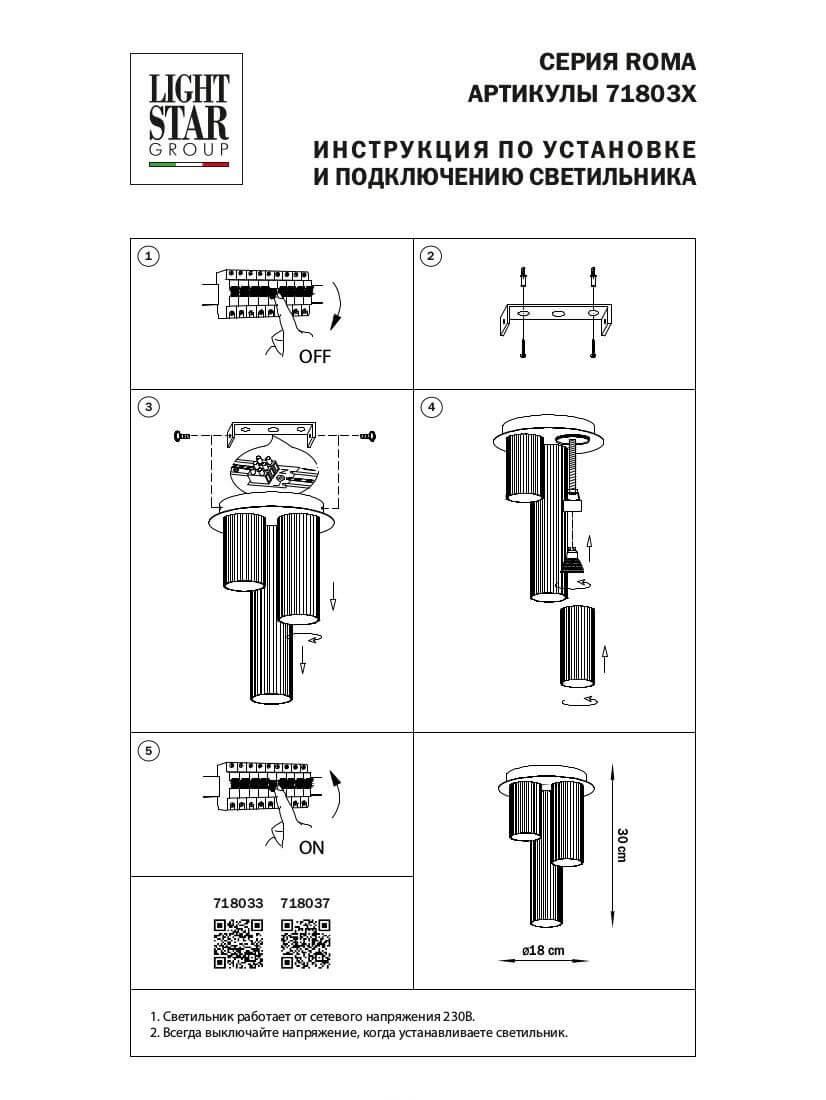 LIGHT STAR GROUP

СЕРИЯ ROMA
АРТИКУЛЫ 71803X

ИНСТРУКЦИЯ ПО УСТАНОВКЕ И ПОДКЛЮЧЕНИЮ СВЕТИЛЬНИКА

1

OFF

2

3

4

5

ON

718033 718037

30 cm

ø18 cm

1. Светильник работает от сетевого напряжения 230В.
2. Всегда выключайте напряжение, когда устанавливаете светильник.