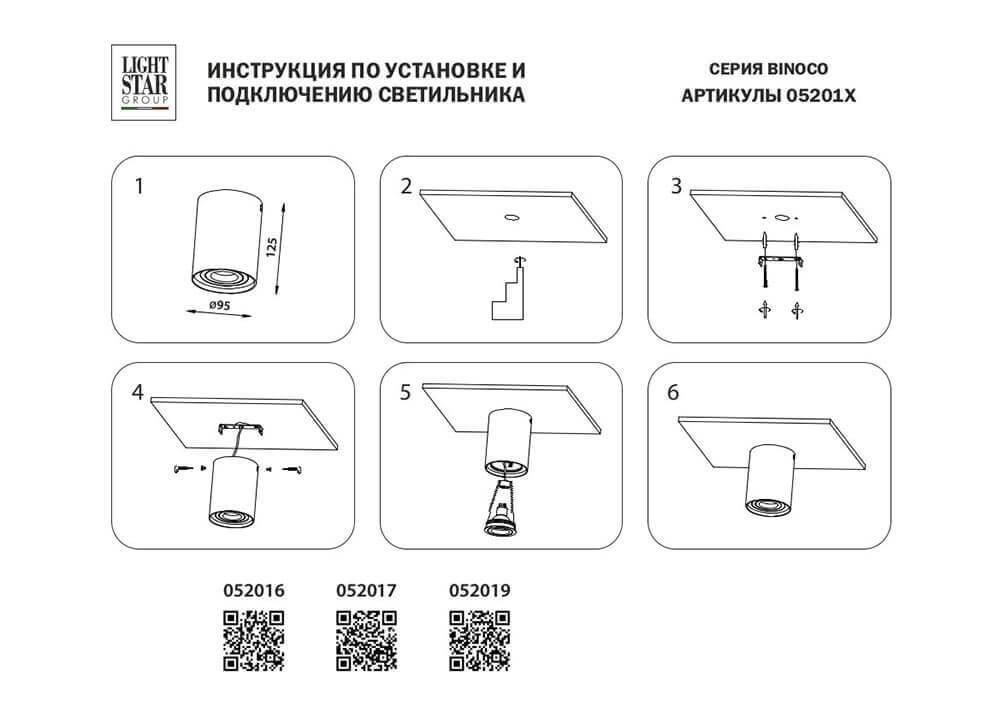 LIGHT STAR GROUP

ИНСТРУКЦИЯ ПО УСТАНОВКЕ И ПОДКЛЮЧЕНИЮ СВЕТИЛЬНИКА

СЕРИЯ BINOCO
АРТИКУЛЫ 05201X

1

125

ø95

2

3

4

5

6

052016

052017

052019