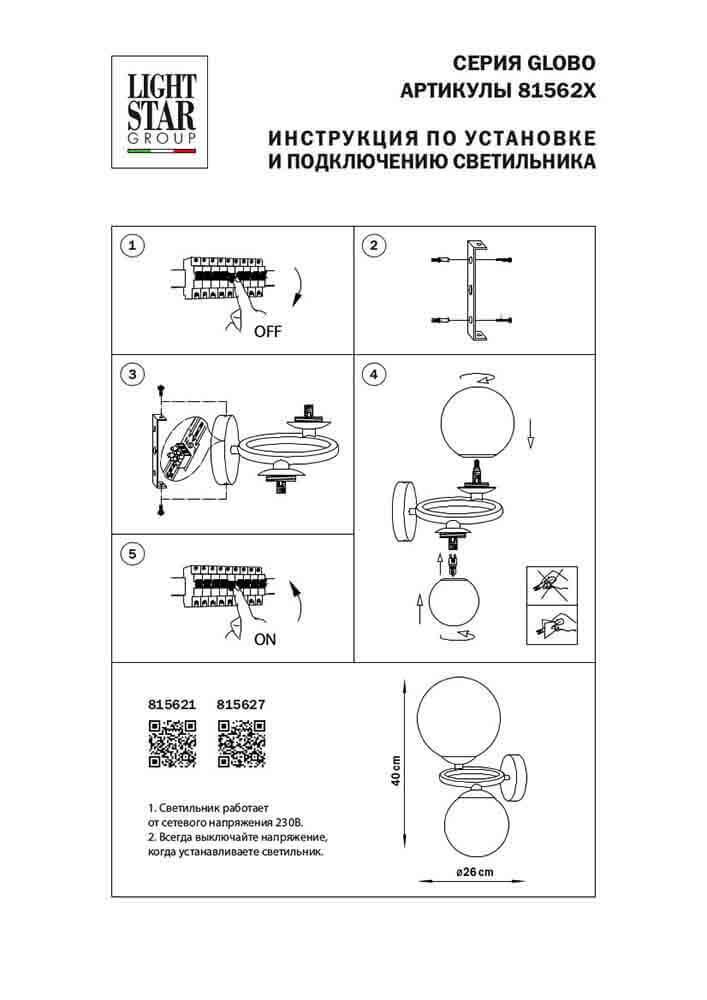 LIGHT STAR GROUP

СЕРИЯ GLOBO
АРТИКУЛЫ 81562X

ИНСТРУКЦИЯ ПО УСТАНОВКЕ
И ПОДКЛЮЧЕНИЮ СВЕТИЛЬНИКА

1

OFF

2

3

4

5

ON

815621 815627

1. Светильник работает от сетевого напряжения 230В.
2. Всегда выключайте напряжение, когда устанавливаете светильник.

40 cm

ø26 cm