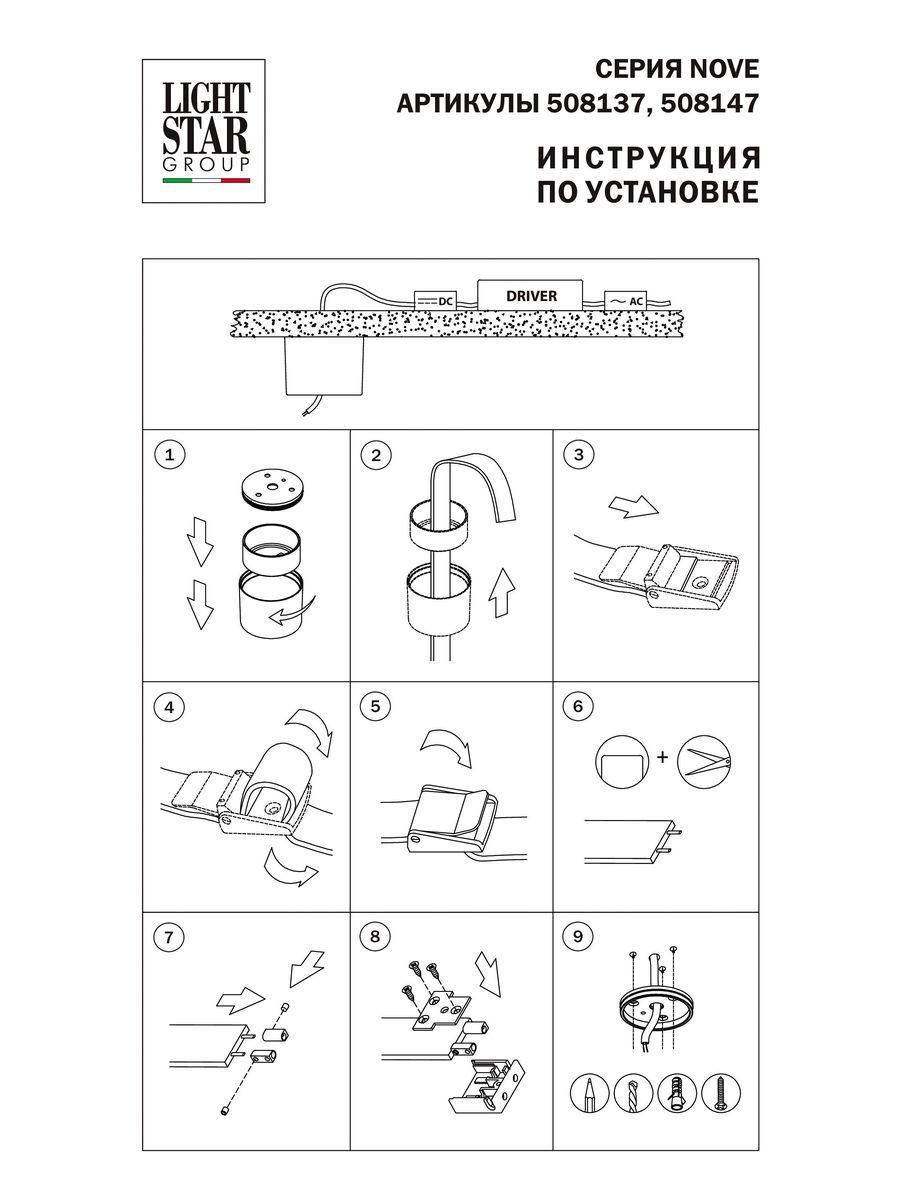 LIGHT STAR GROUP

СЕРИЯ NOVE
АРТИКУЛЫ 508137, 508147

ИНСТРУКЦИЯ
ПО УСТАНОВКЕ

DC
DRIVER
AC

1
2
3
4
5
6
+
7
8
9