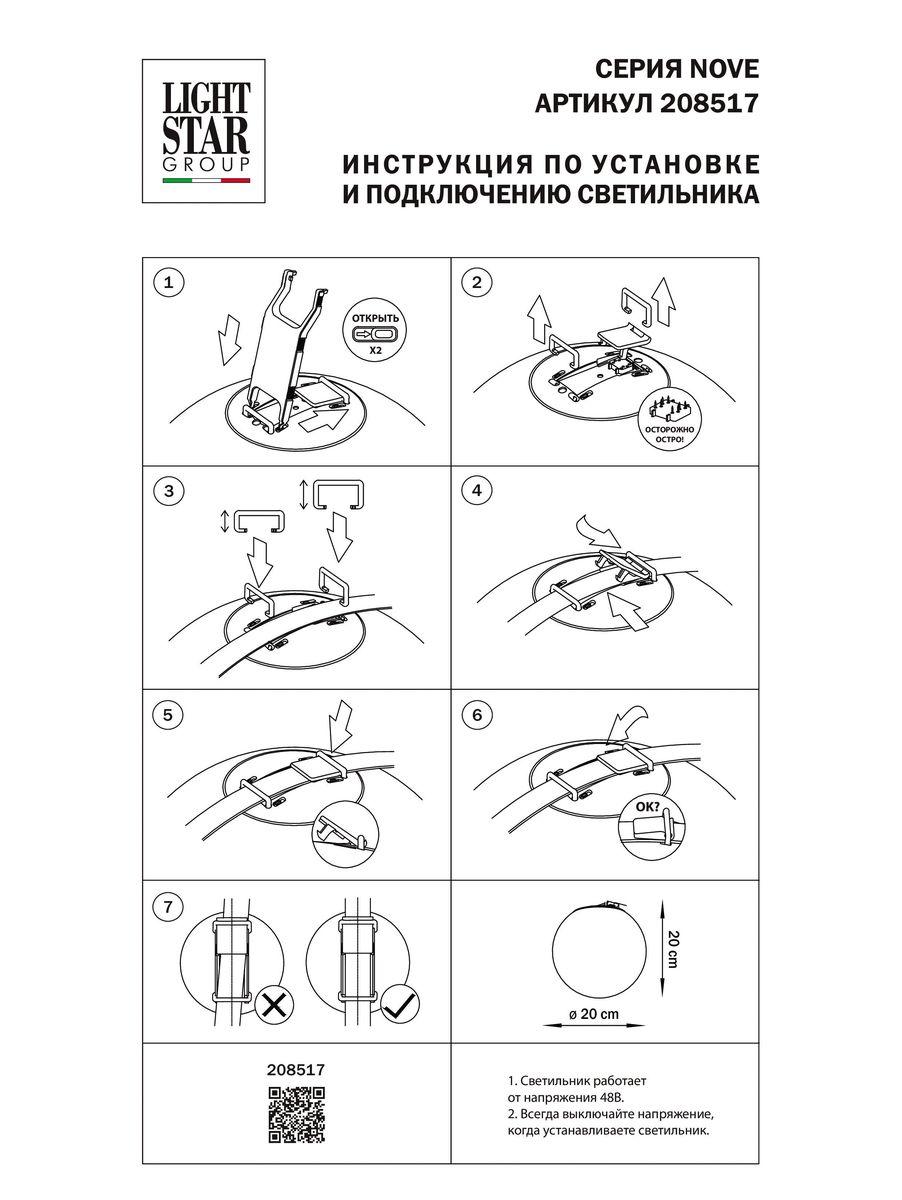 LIGHT STAR GROUP

СЕРИЯ NOVE
АРТИКУЛ 208517

ИНСТРУКЦИЯ ПО УСТАНОВКЕ
И ПОДКЛЮЧЕНИЮ СВЕТИЛЬНИКА

1

ОТКРЫТЬ
X2

2

ОСТОРОЖНО
ОСТРО!

3

4

5

6

OK?

7

20 cm

ø 20 cm

208517

1. Светильник работает от напряжения 48В.
2. Всегда выключайте напряжение, когда устанавливаете светильник.