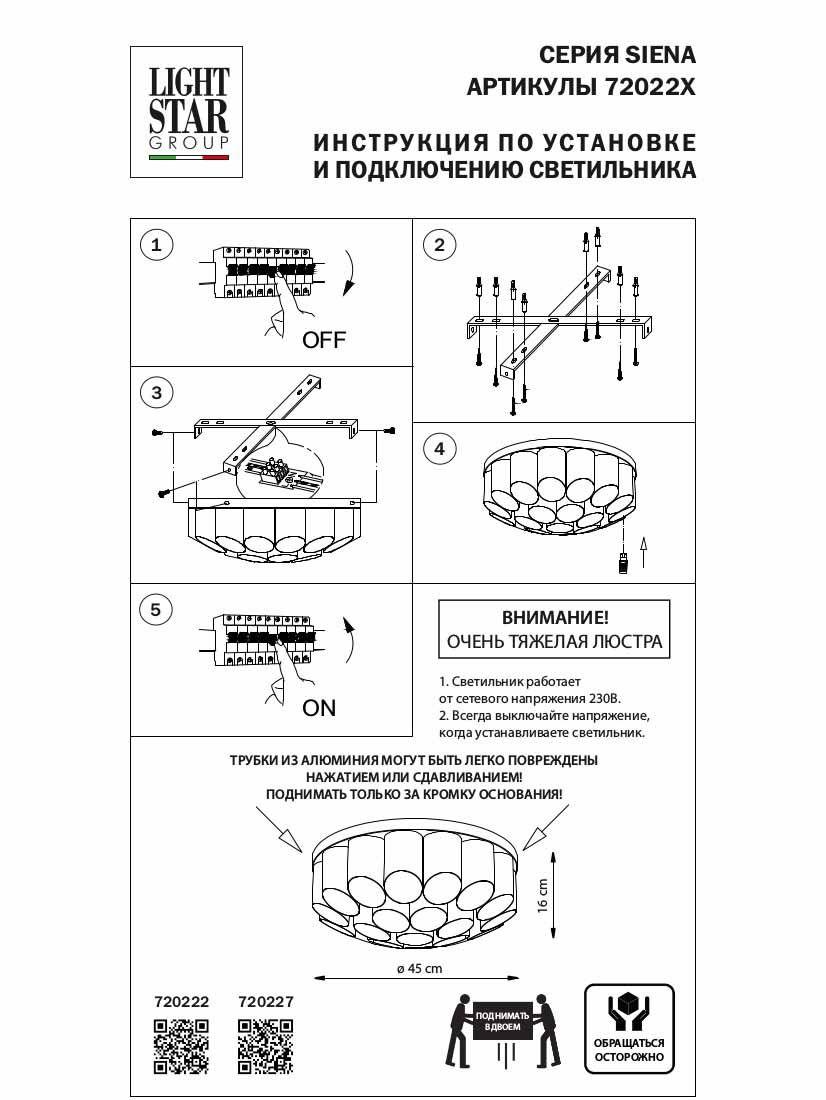 LIGHT STAR GROUP

СЕРИЯ SIENA
АРТИКУЛЫ 72022X

ИНСТРУКЦИЯ ПО УСТАНОВКЕ
И ПОДКЛЮЧЕНИЮ СВЕТИЛЬНИКА

1

OFF

2

3

4

5

ON

ВНИМАНИЕ!
ОЧЕНЬ ТЯЖЕЛАЯ ЛЮСТРА

1. Светильник работает от сетевого напряжения 230В.
2. Всегда выключайте напряжение, когда устанавливаете светильник.

ТРУБКИ ИЗ АЛЮМИНИЯ МОГУТ БЫТЬ ЛЕГКО ПОВРЕЖДЕНЫ
НАЖАТИЕМ ИЛИ СДАВЛИВАНИЕМ!
ПОДНИМАТЬ ТОЛЬКО ЗА КРОМКУ ОСНОВАНИЯ!

16 cm

ø 45 cm

720222 720227

ПОДНИМАТЬ ВДВОЕМ

ОБРАЩАТЬСЯ ОСТОРОЖНО