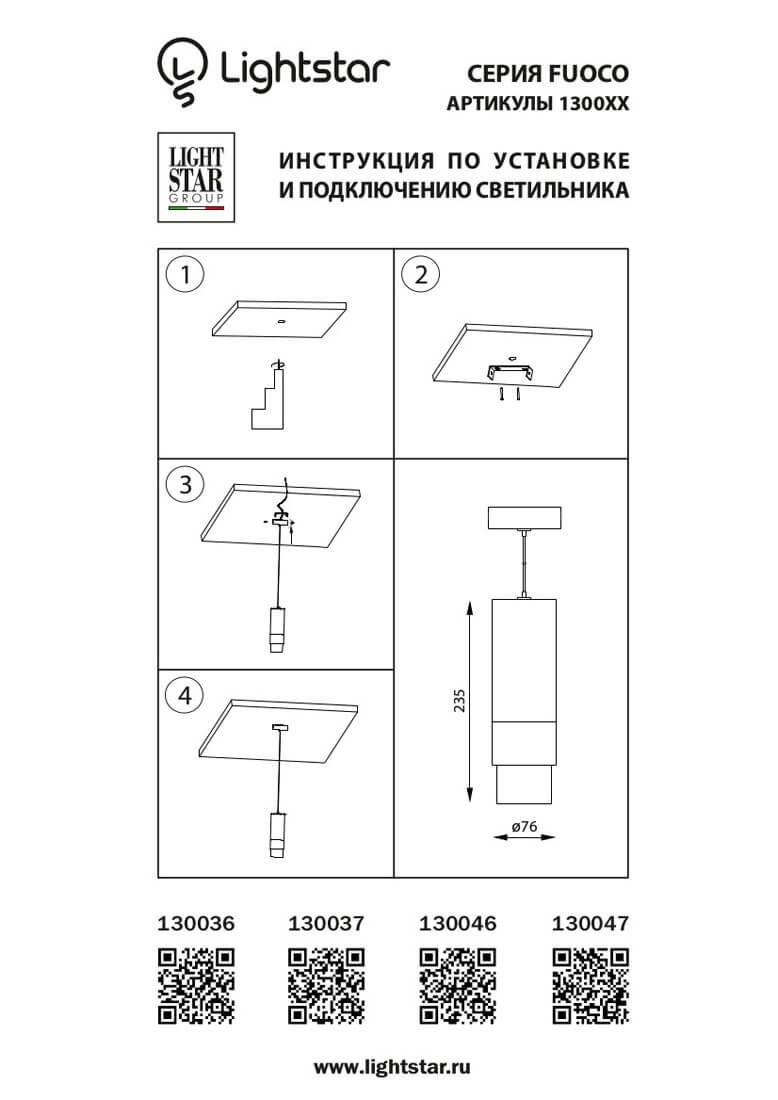 Lightstar

СЕРИЯ FUOCO
АРТИКУЛЫ 1300XX

LIGHT STAR GROUP

ИНСТРУКЦИЯ ПО УСТАНОВКЕ И ПОДКЛЮЧЕНИЮ СВЕТИЛЬНИКА

1

2

3

4

235

ø76

130036

130037

130046

130047

www.lightstar.ru